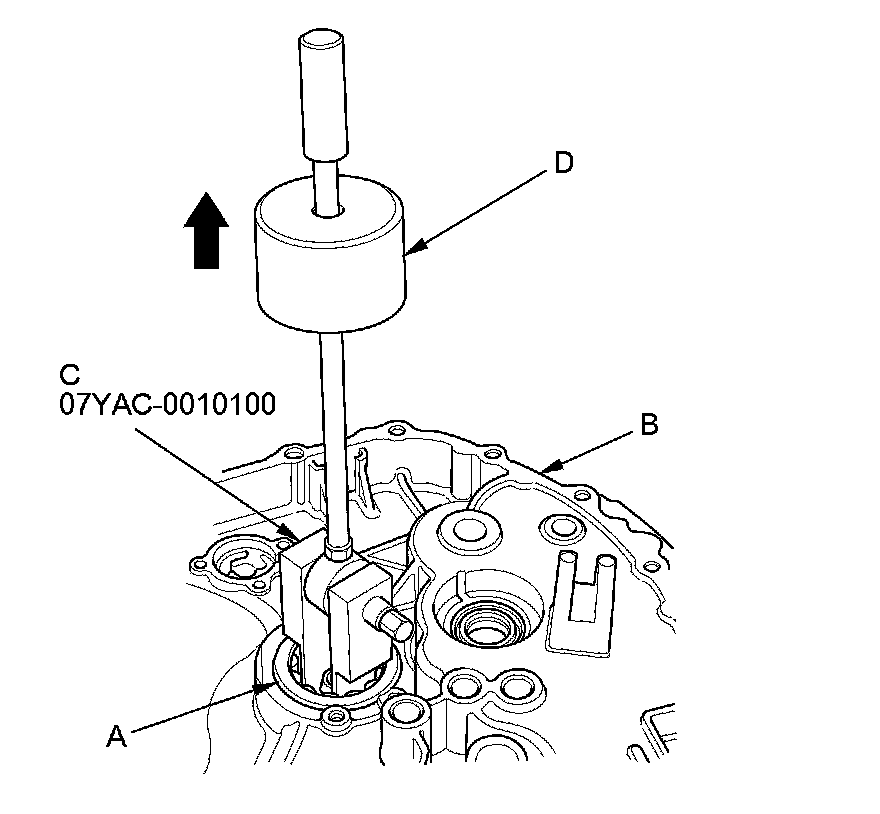 D

C
07YAC-0010100

B

A