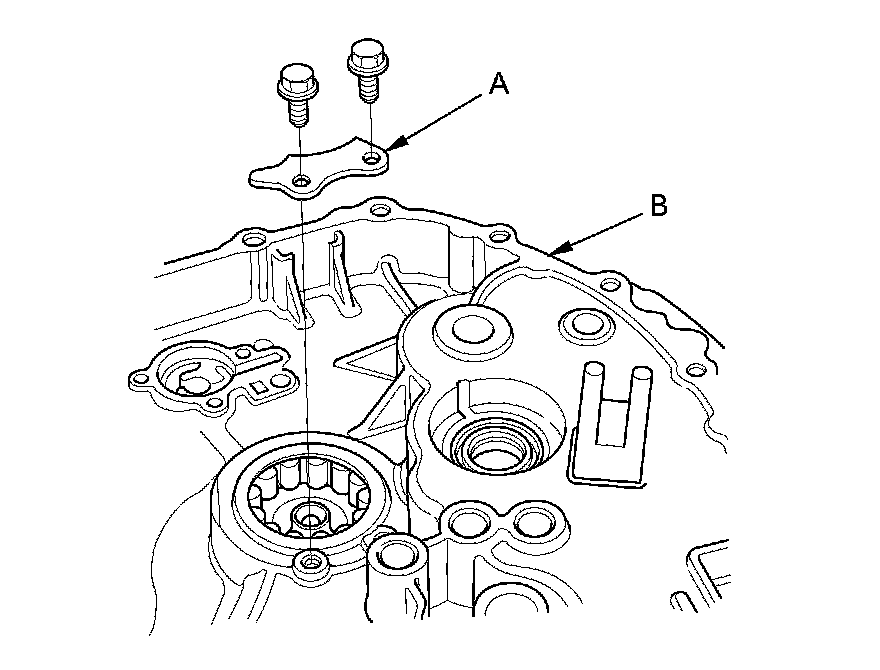 A

B