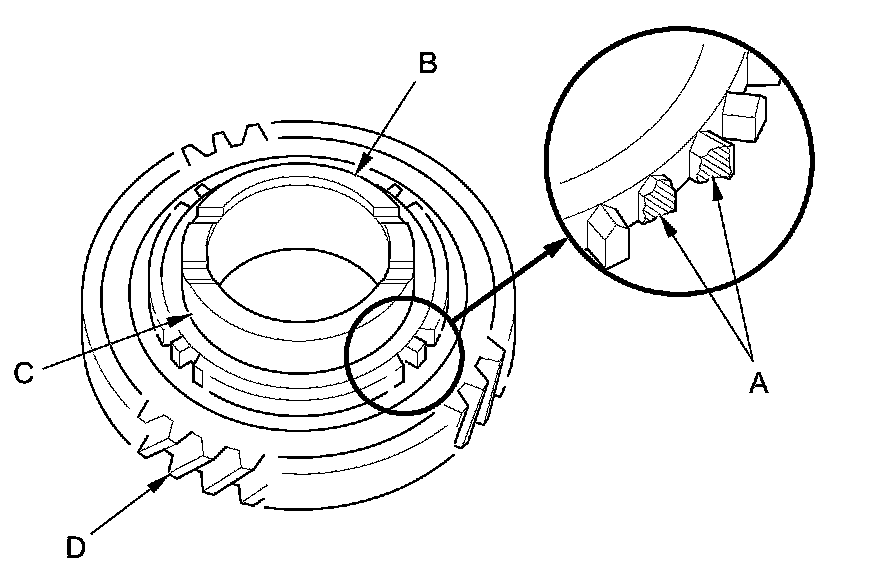 B
C
A
D