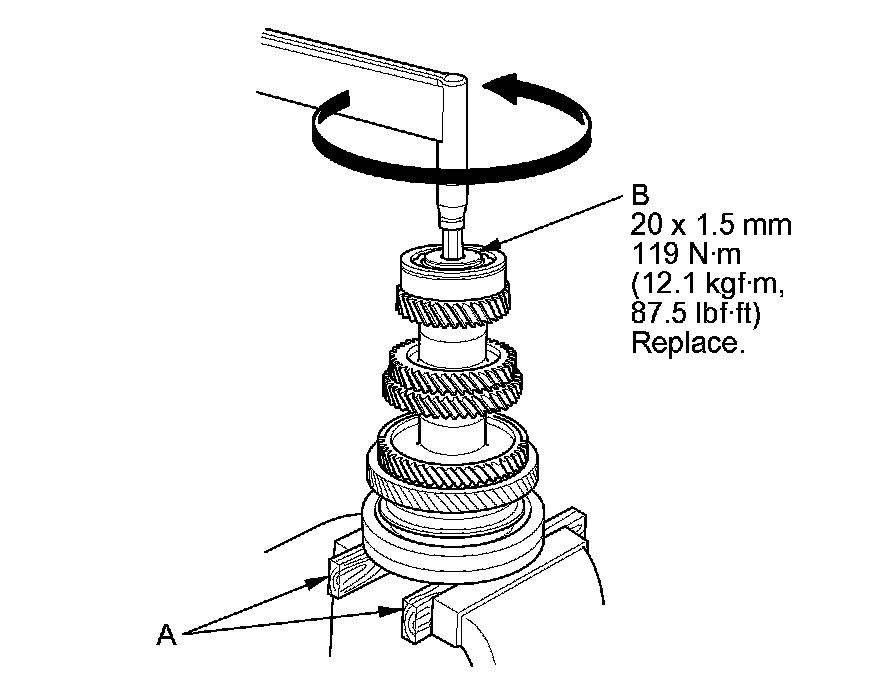 B
20 x 1.5 mm
119 N·m
(12.1 kgf·m,
87.5 lbf·ft)
Replace.

A