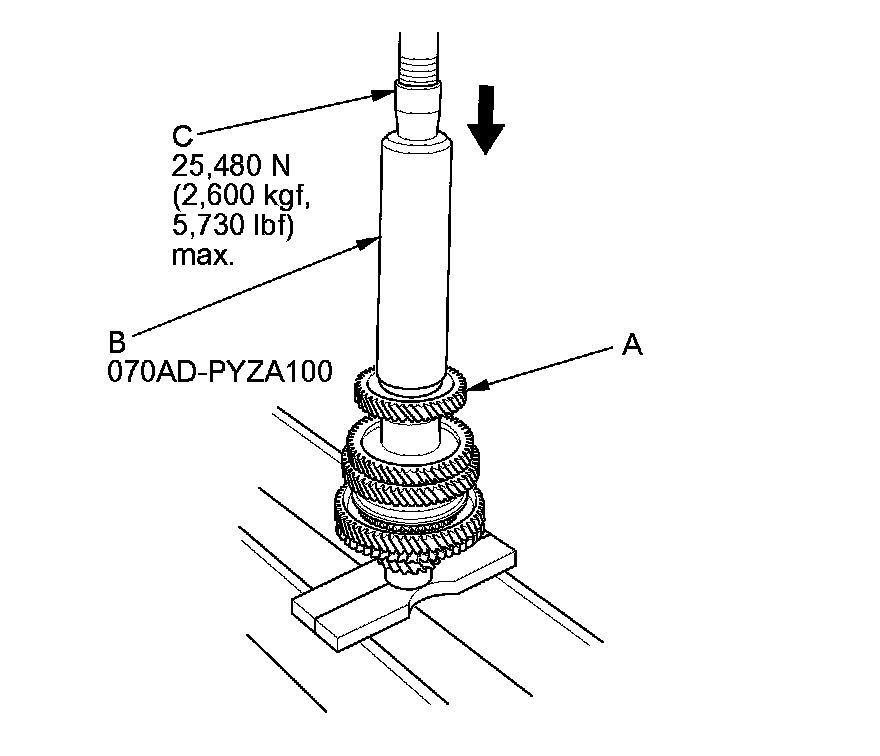 C
25,480 N
(2,600 kgf,
5,730 lbf)
max.

B
070AD-PYZA100

A