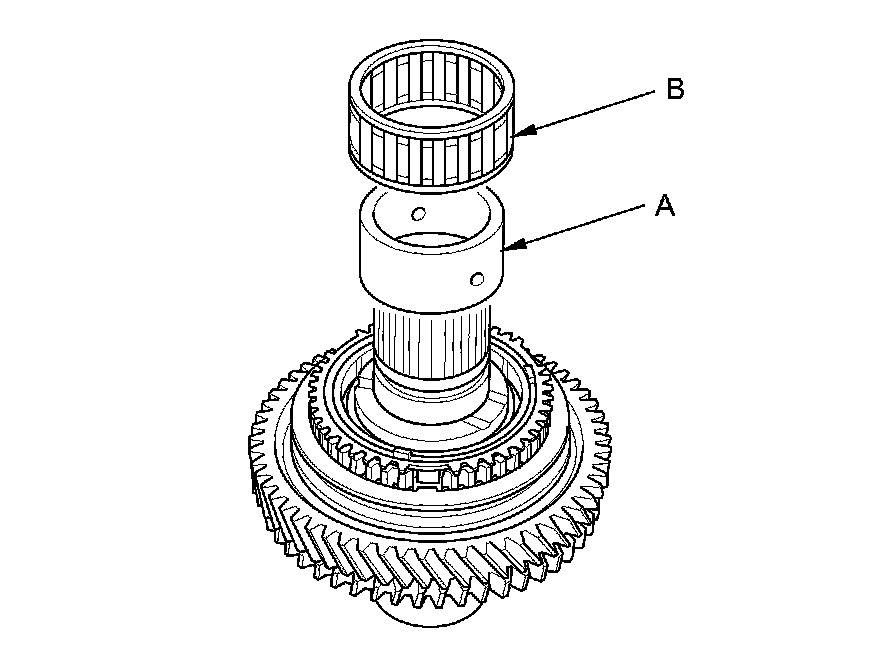 B
A