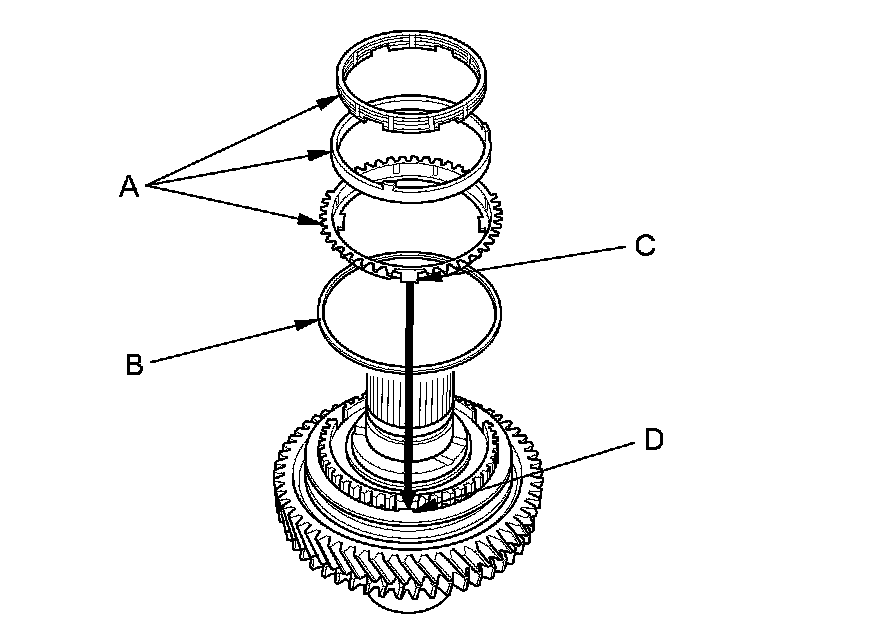 A
C
B
D