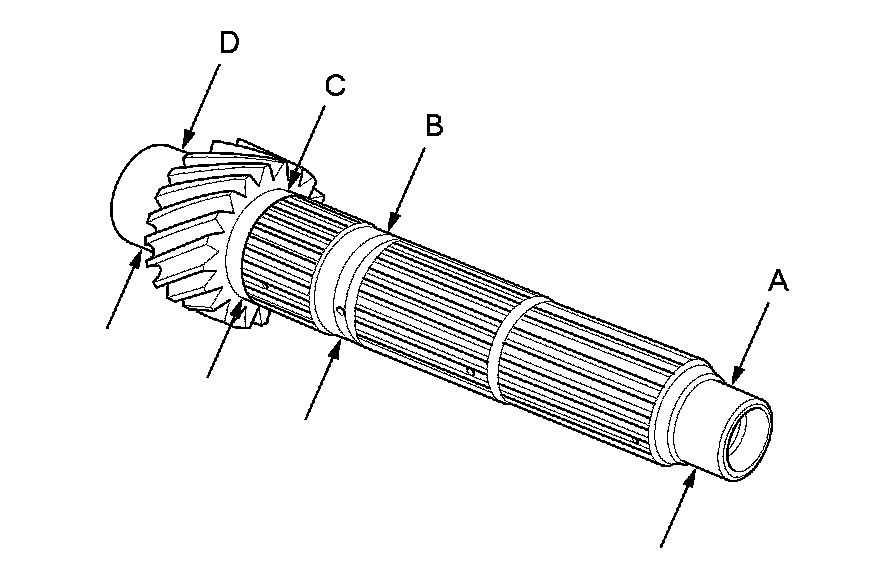 D
C
B
A