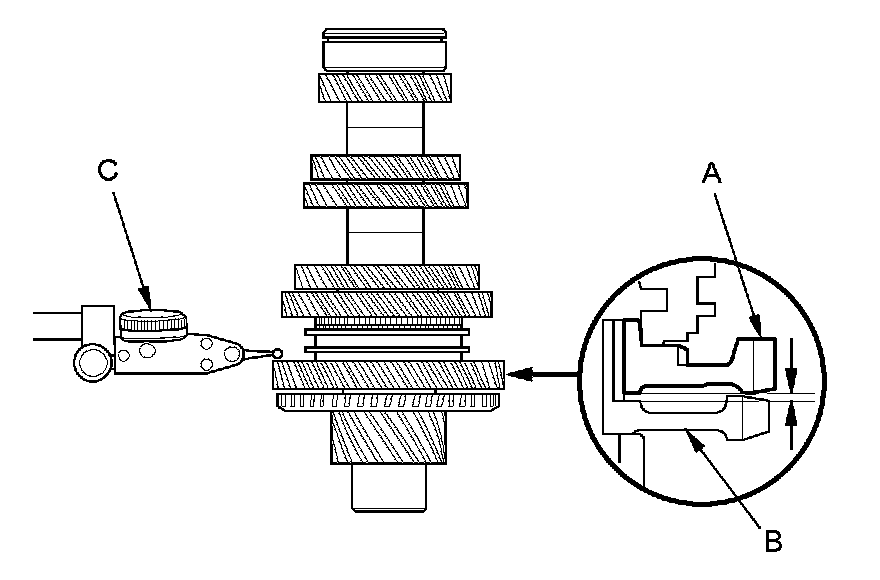 C

A

B