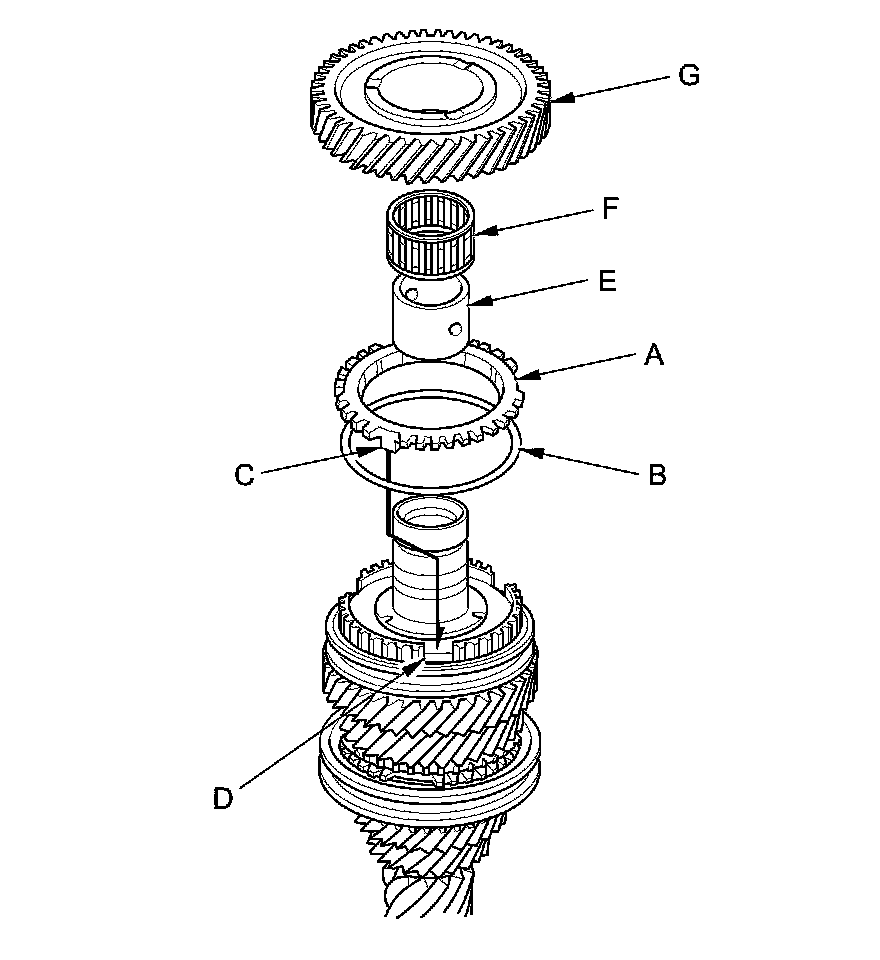 G

F

E

A

C

B

D