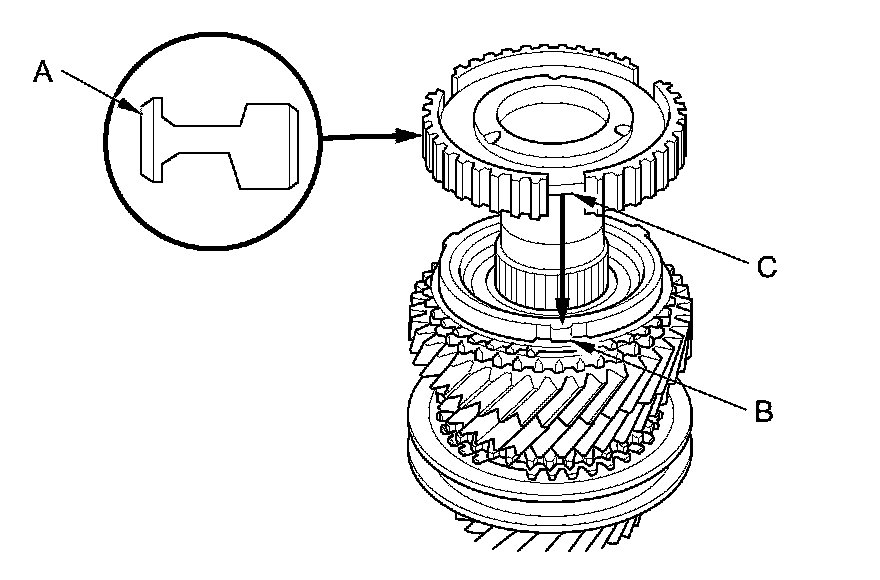 A

C

B