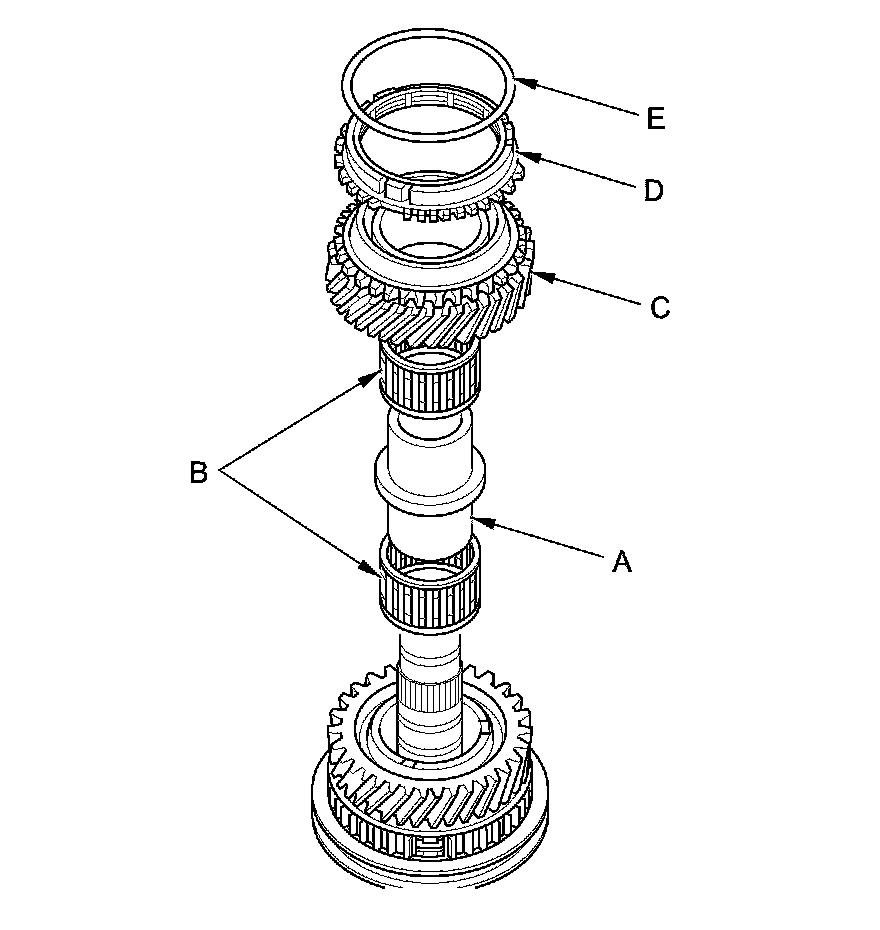 E
D
C
B
A