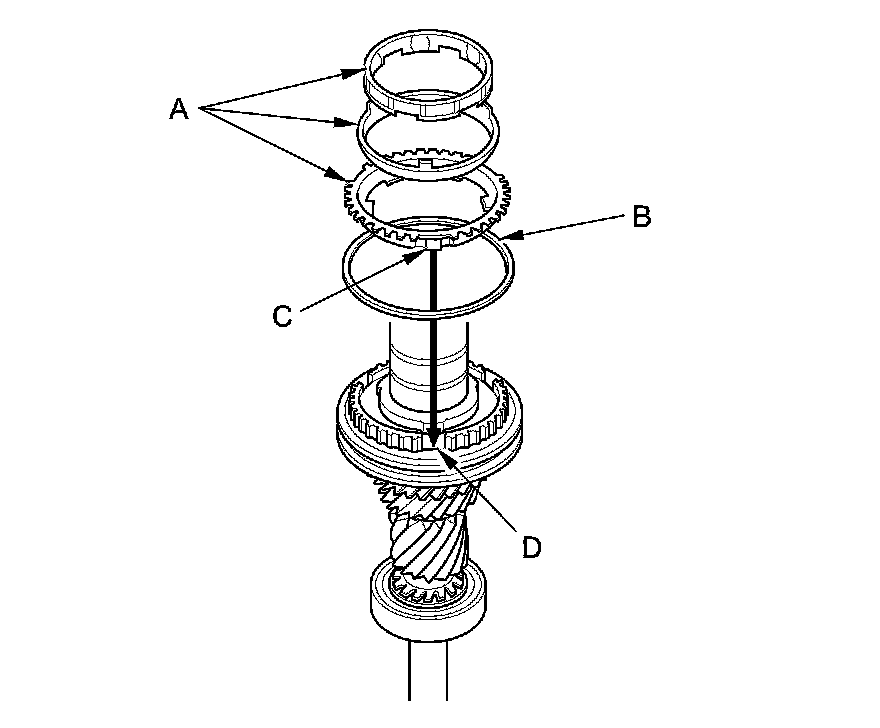 A
B
C
D