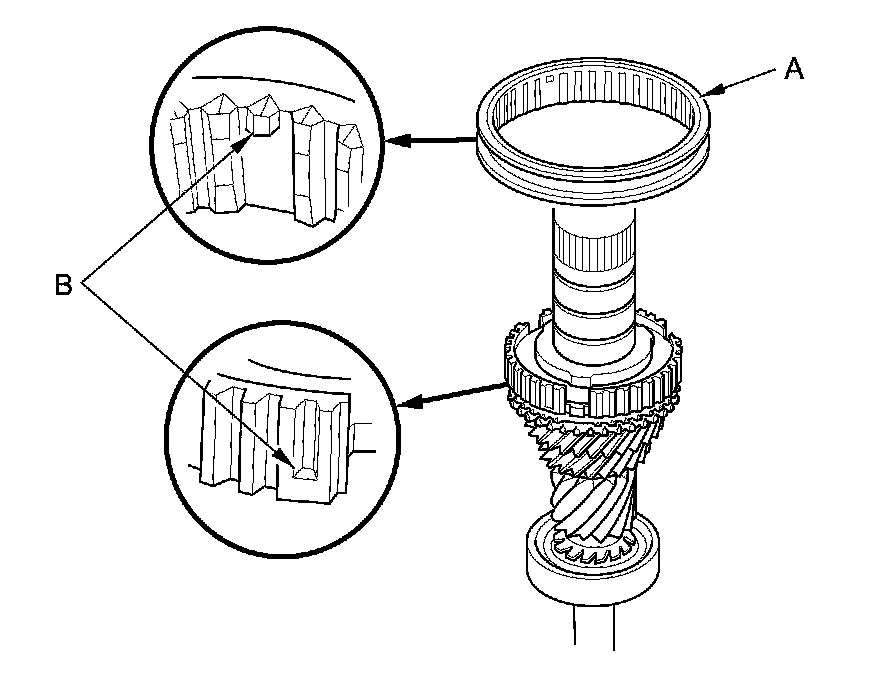 A
B