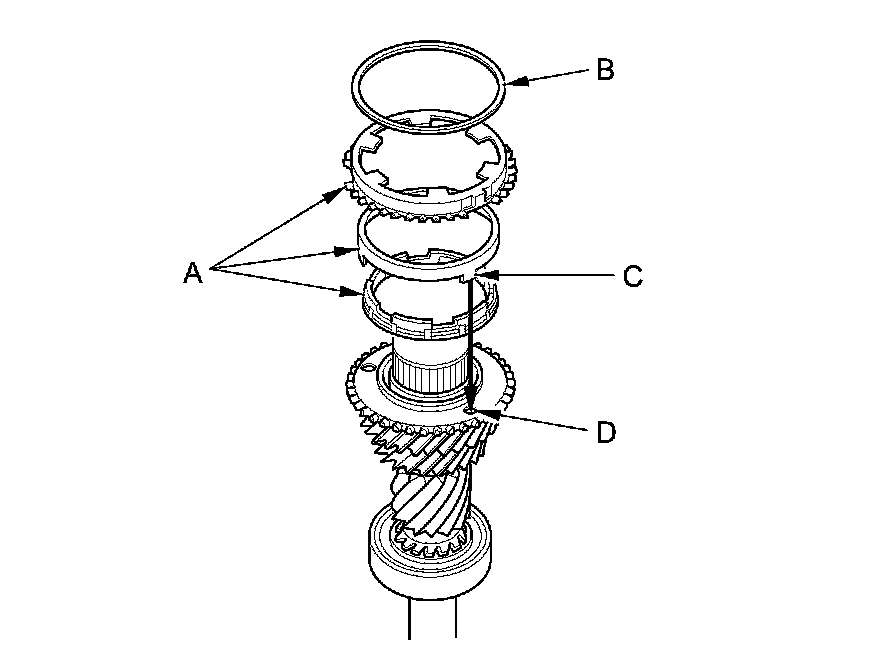 B
A
C
D