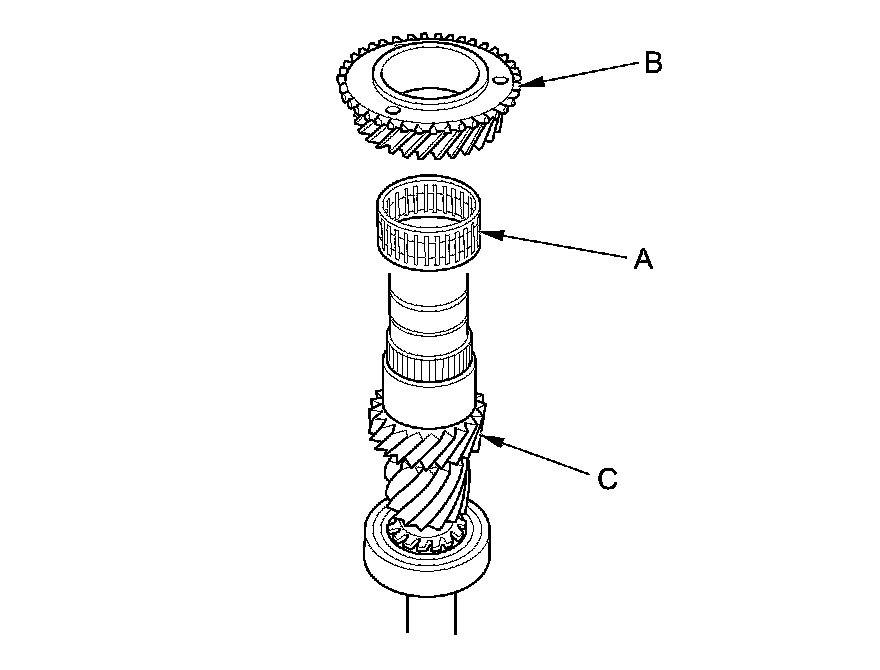 B

A

C