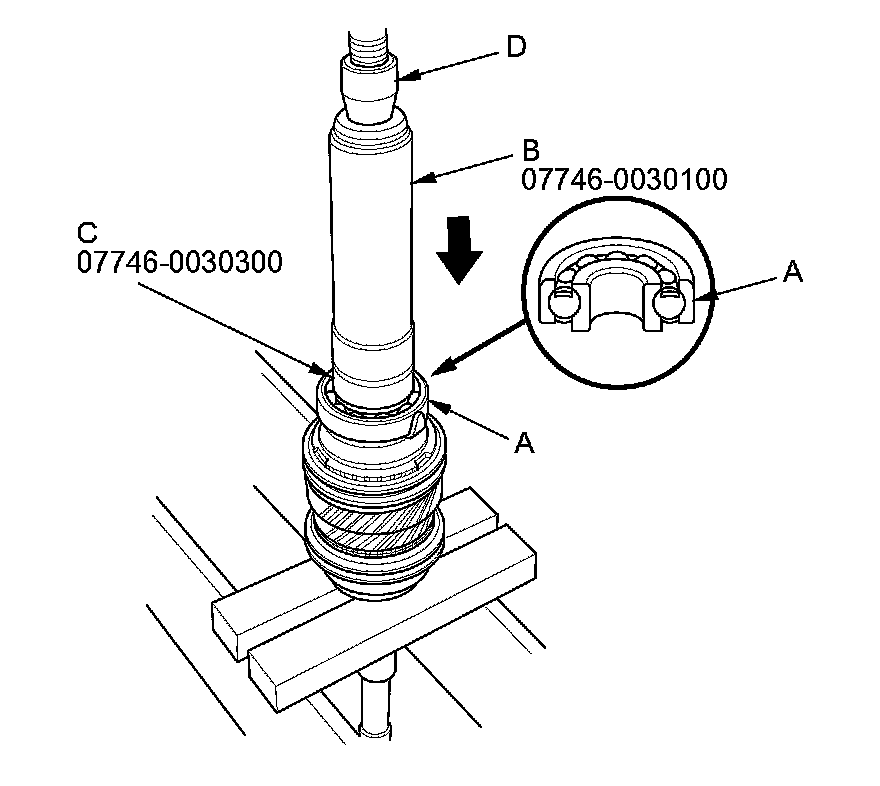 D

B
07746-0030100

C
07746-0030300

A

A