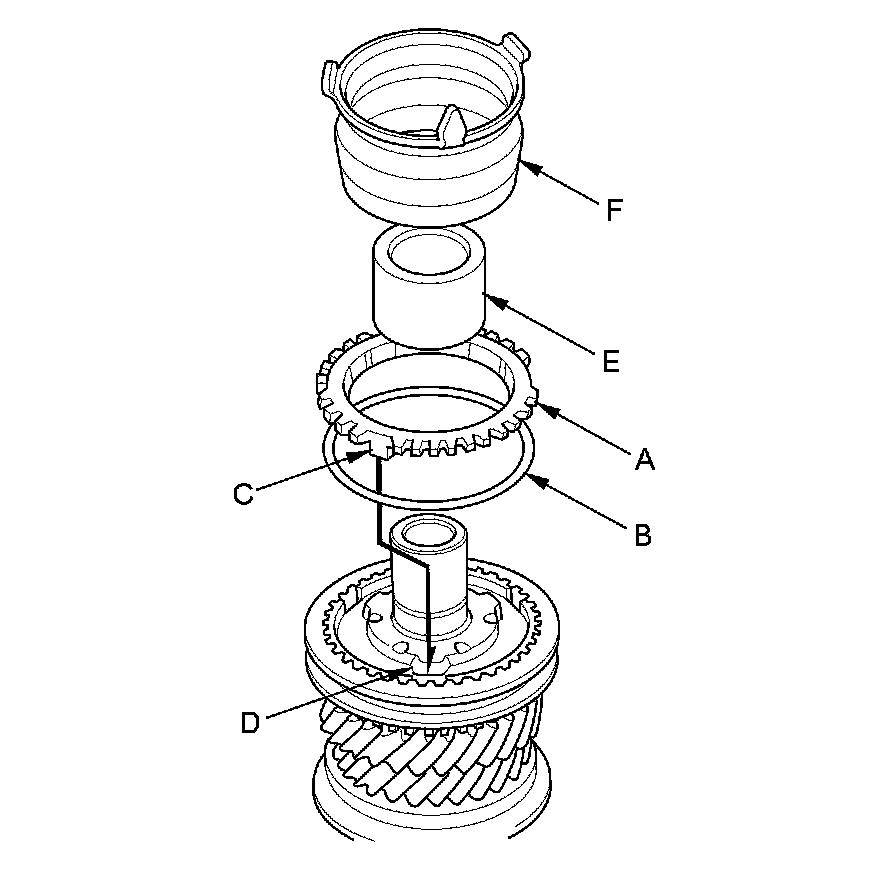 F

E

A

C

B

D