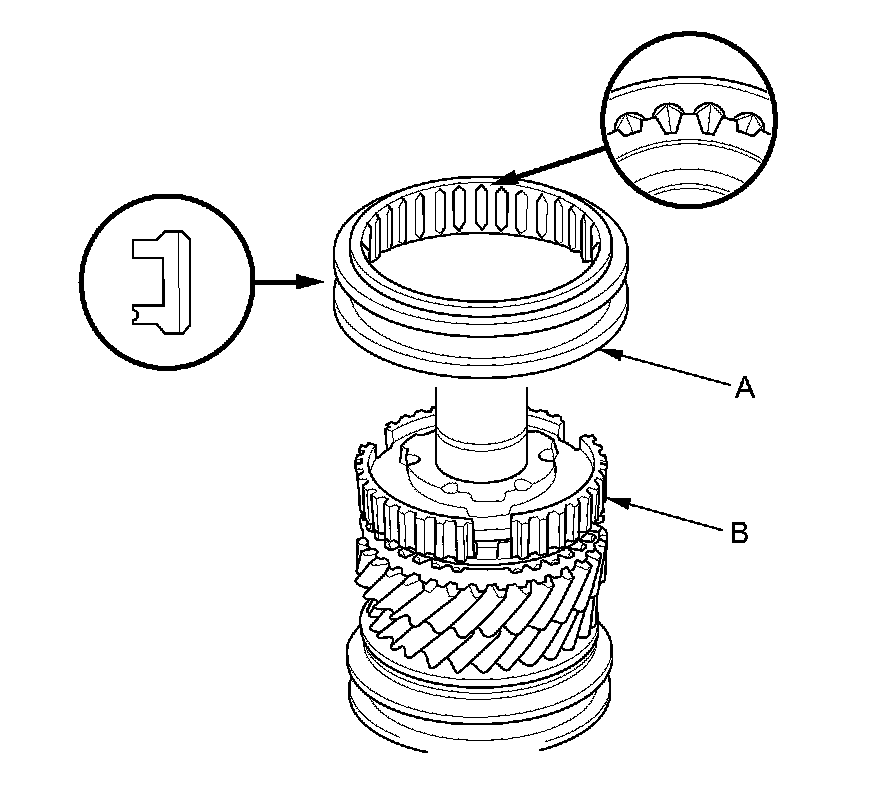 A

B