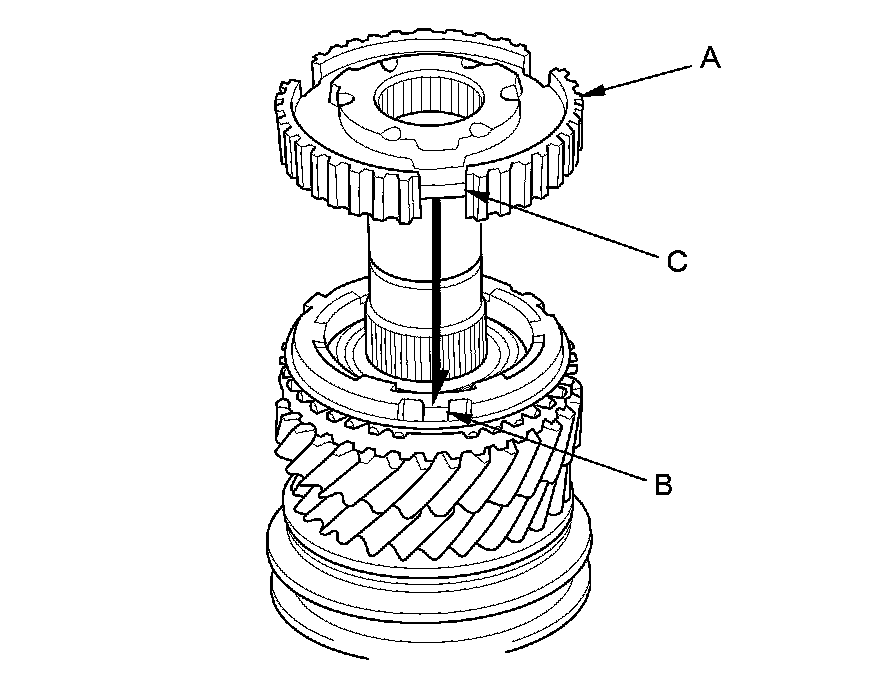 A
C
B