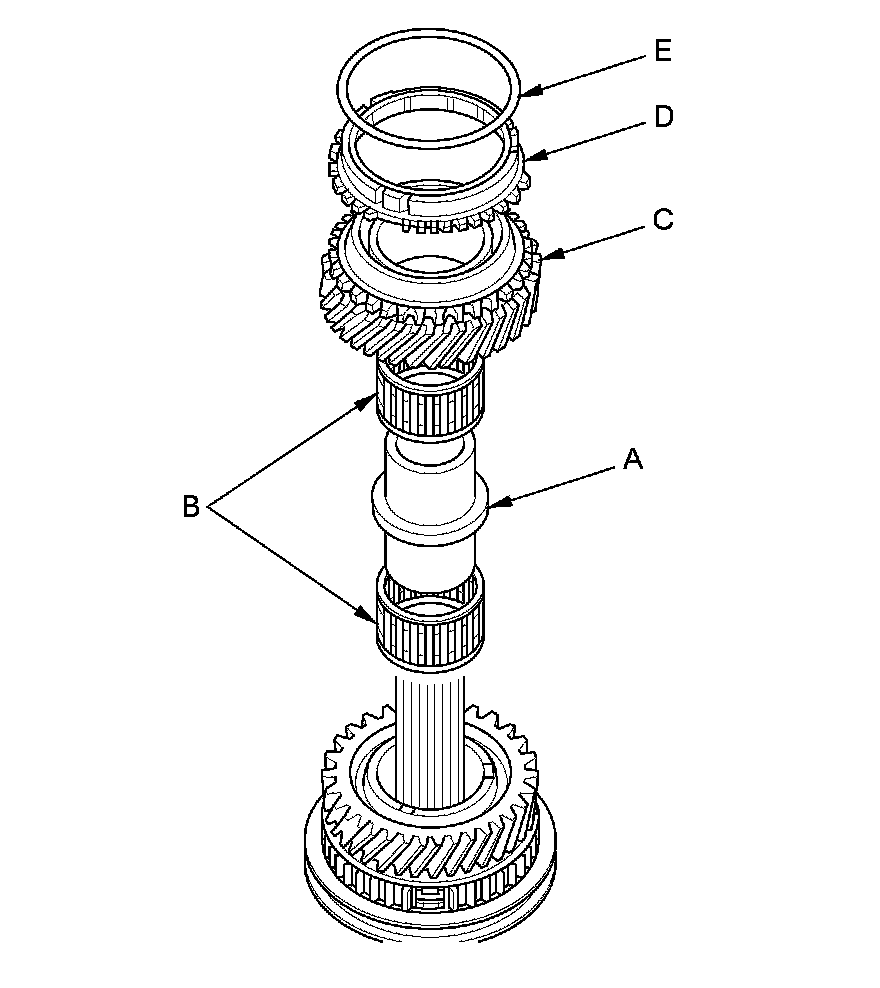 E
D
C
A
B