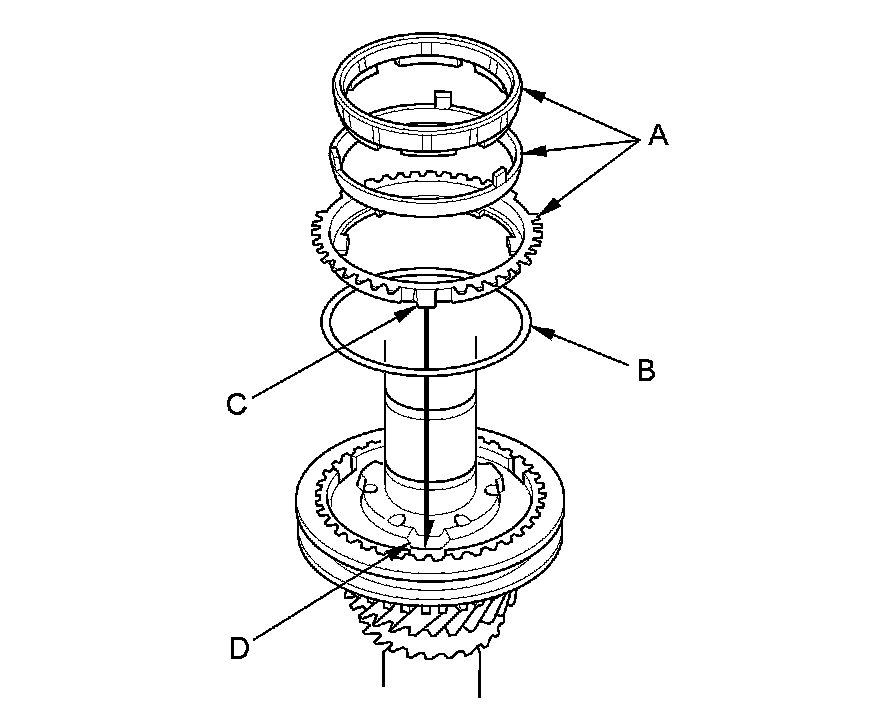 A
B
C
D