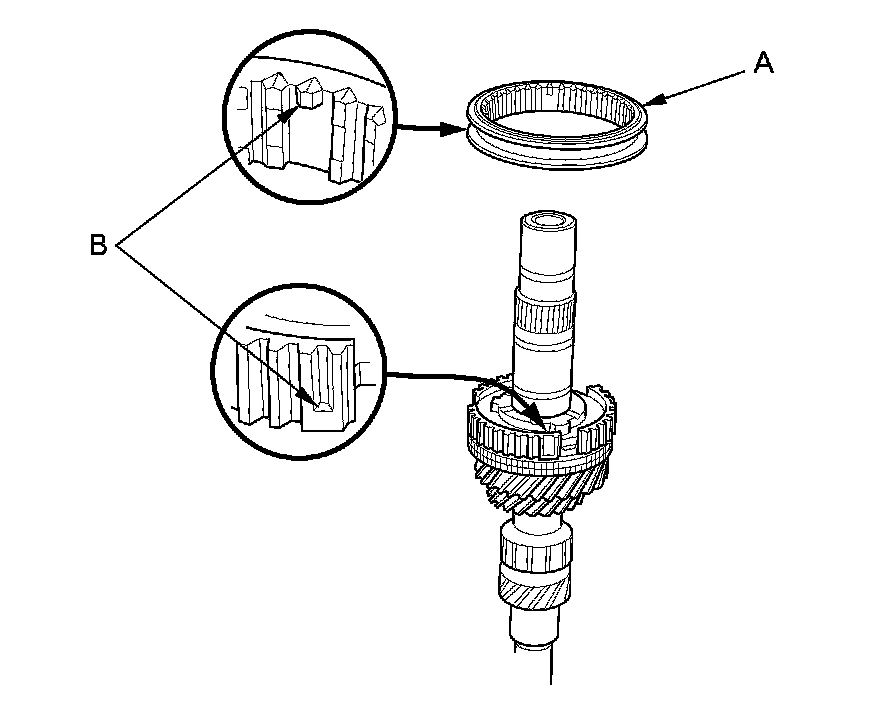 A

B