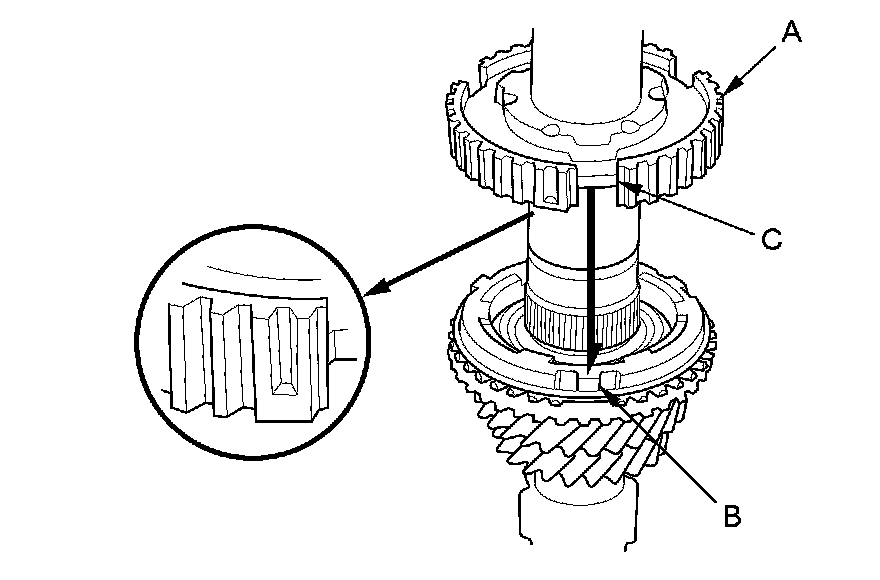 A
C
B