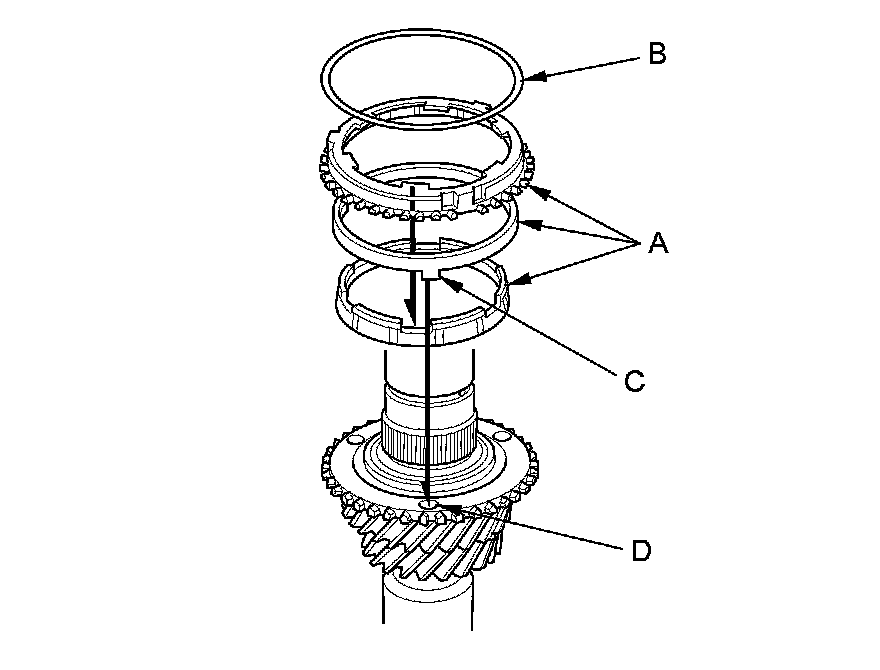 B
A
C
D