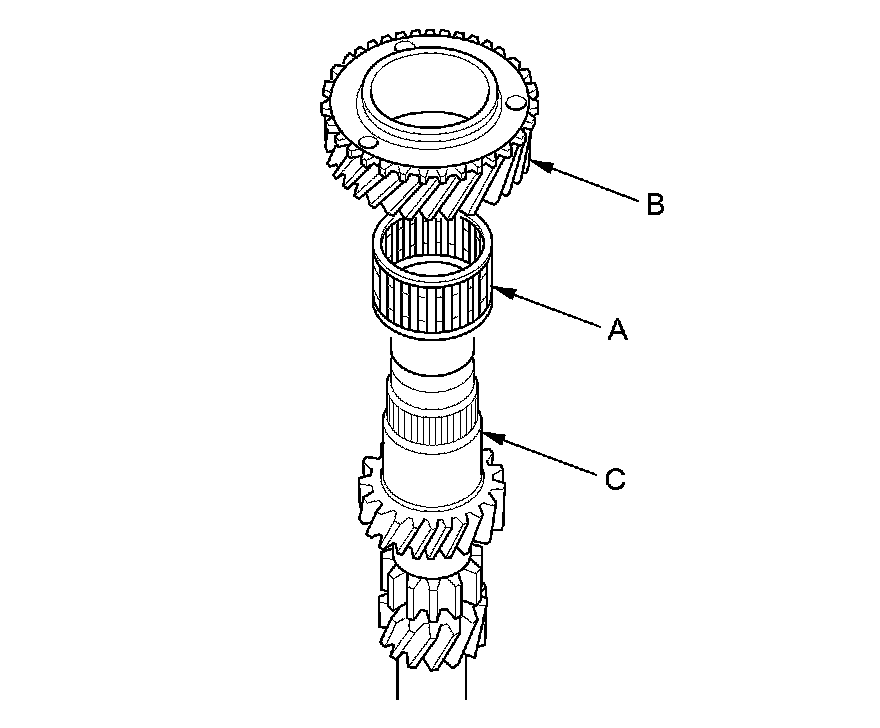 B

A

C