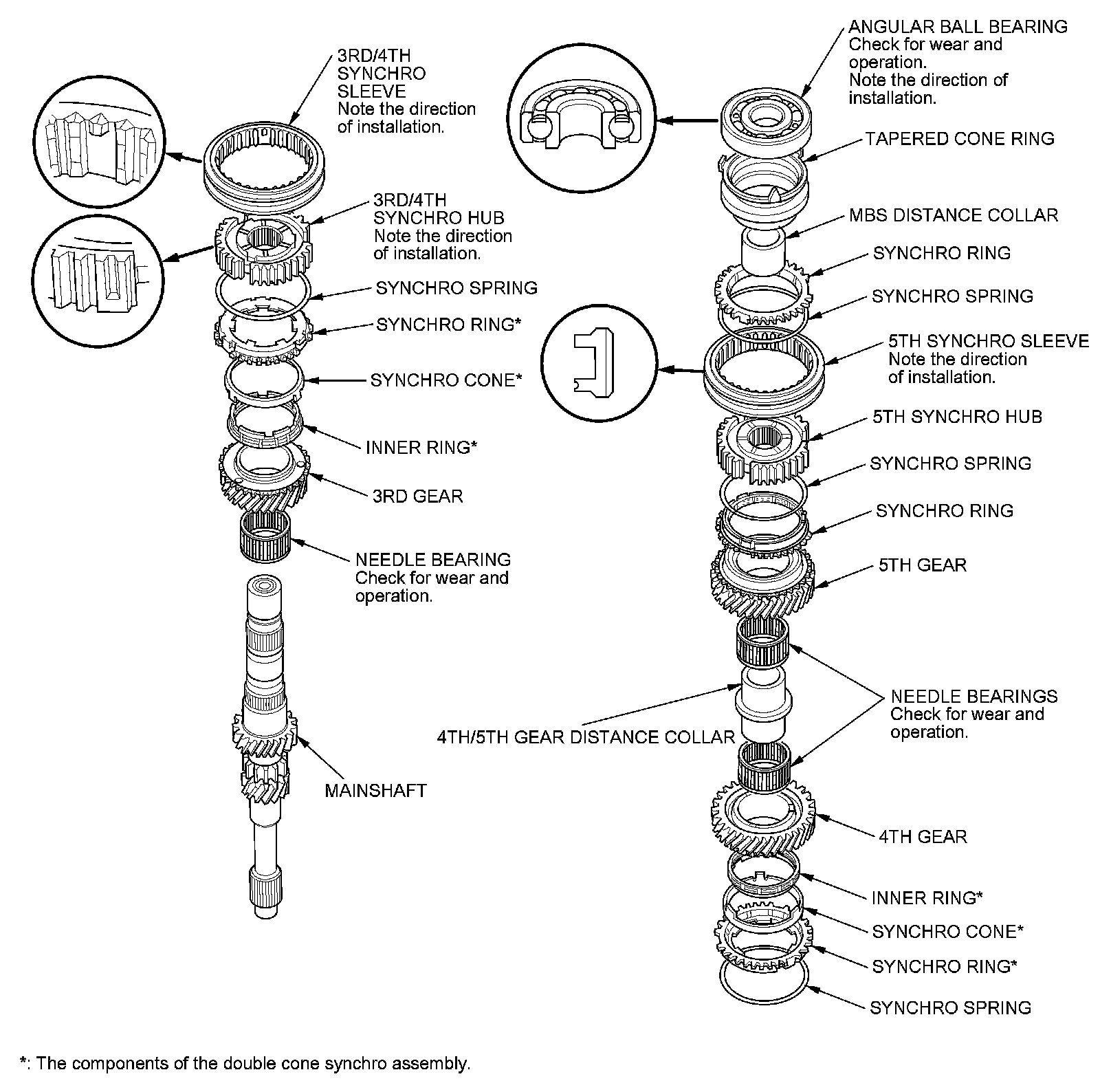 3RD/4TH SYNCHRO SLEEVE
Note the direction of installation.

3RD/4TH SYNCHRO HUB
Note the direction of installation.

SYNCHRO SPRING

SYNCHRO RING*

SYNCHRO CONE*

INNER RING*

3RD GEAR

NEEDLE BEARING
Check for wear and operation.

MAINSHAFT

ANGULAR BALL BEARING
Check for wear and operation.
Note the direction of installation.

TAPERED CONE RING

MBS DISTANCE COLLAR

SYNCHRO RING

SYNCHRO SPRING

5TH SYNCHRO SLEEVE
Note the direction of installation.

5TH SYNCHRO HUB

SYNCHRO SPRING

SYNCHRO RING

5TH GEAR

NEEDLE BEARINGS
Check for wear and operation.

4TH/5TH GEAR DISTANCE COLLAR

4TH GEAR

INNER RING*

SYNCHRO CONE*

SYNCHRO RING*

SYNCHRO SPRING

*: The components of the double cone synchro assembly.