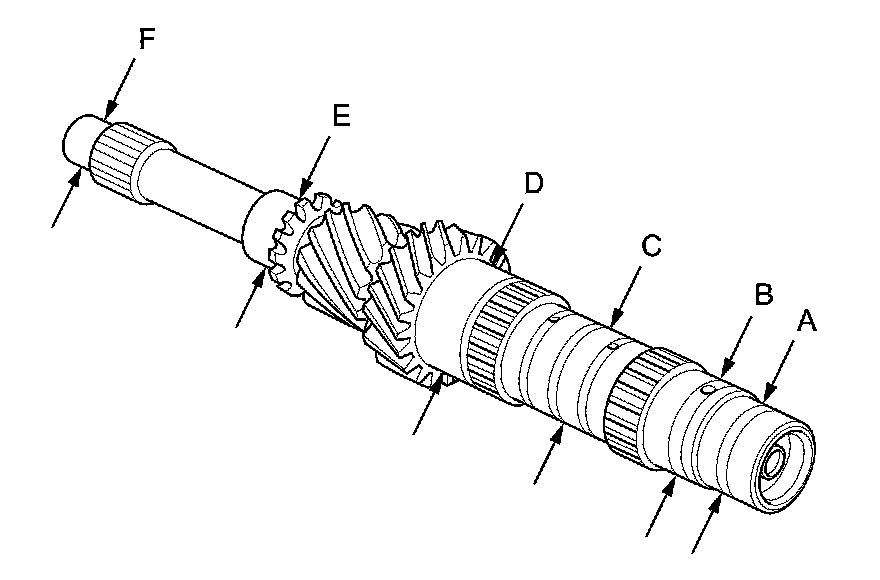 F
E
D
C
B
A