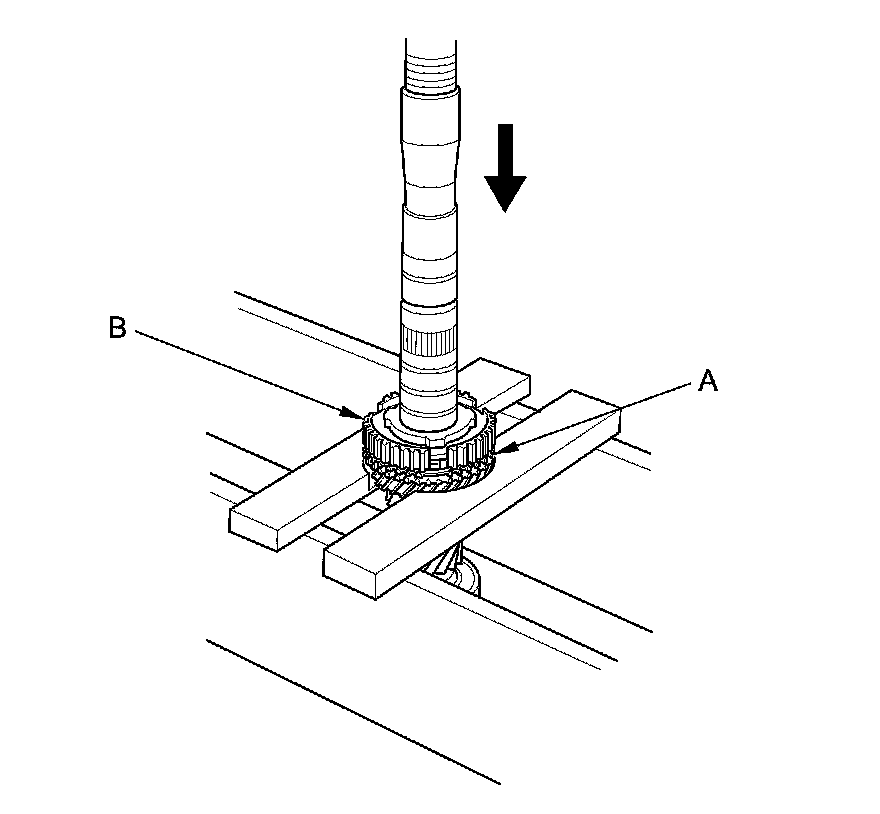 B

A