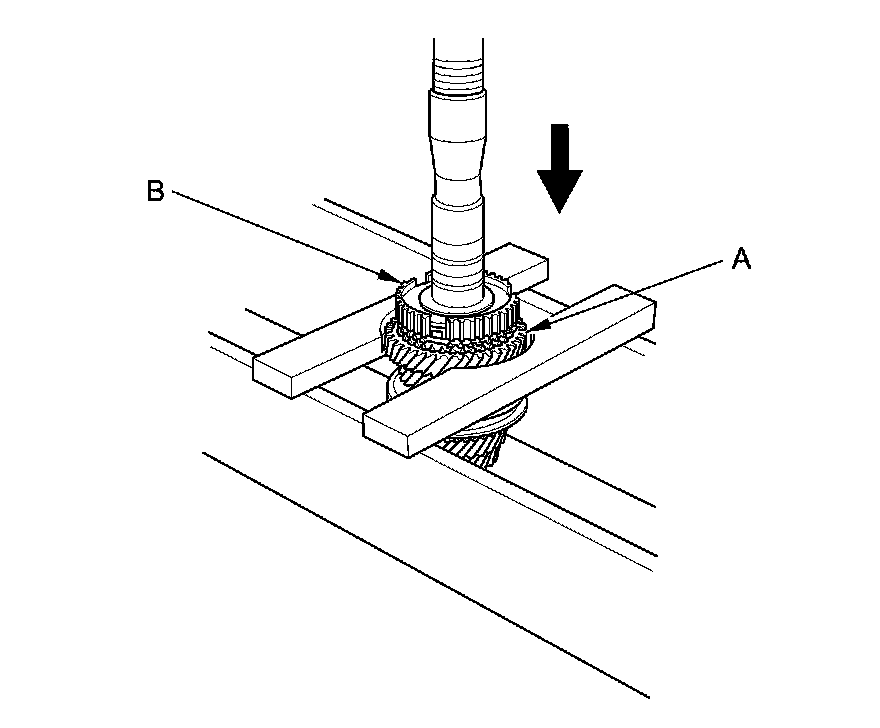 B

A