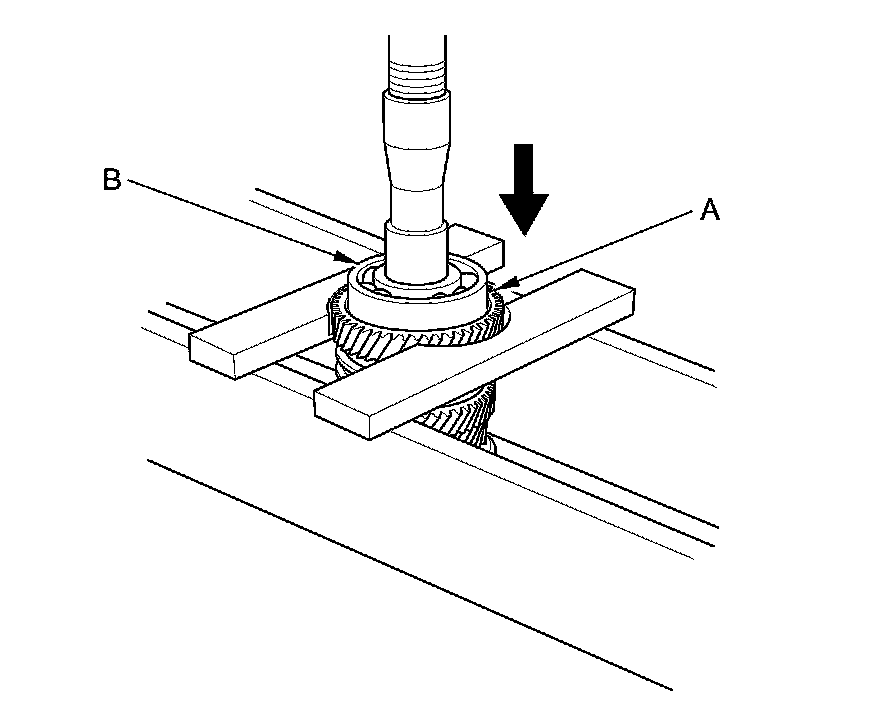 B

A