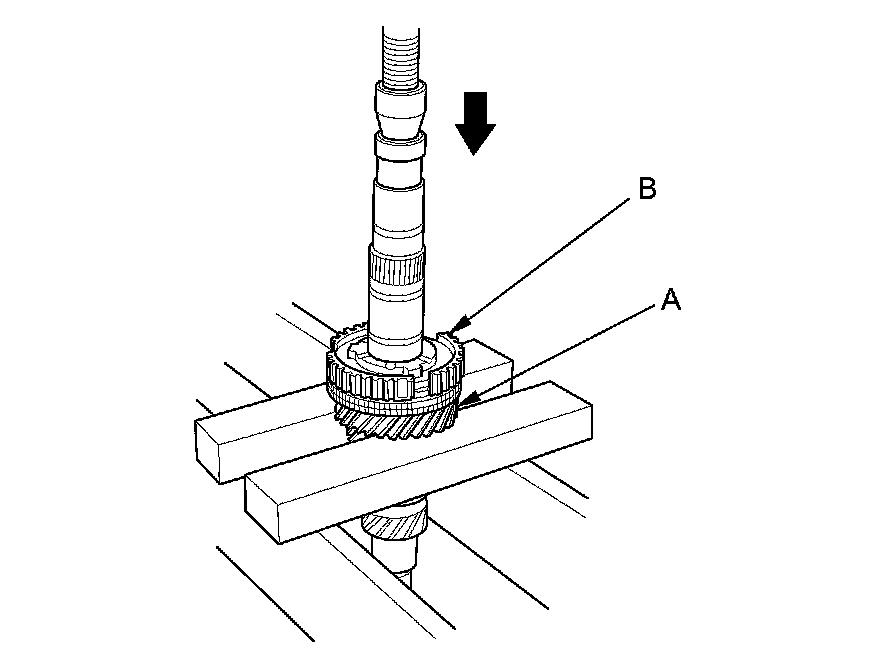 B
A