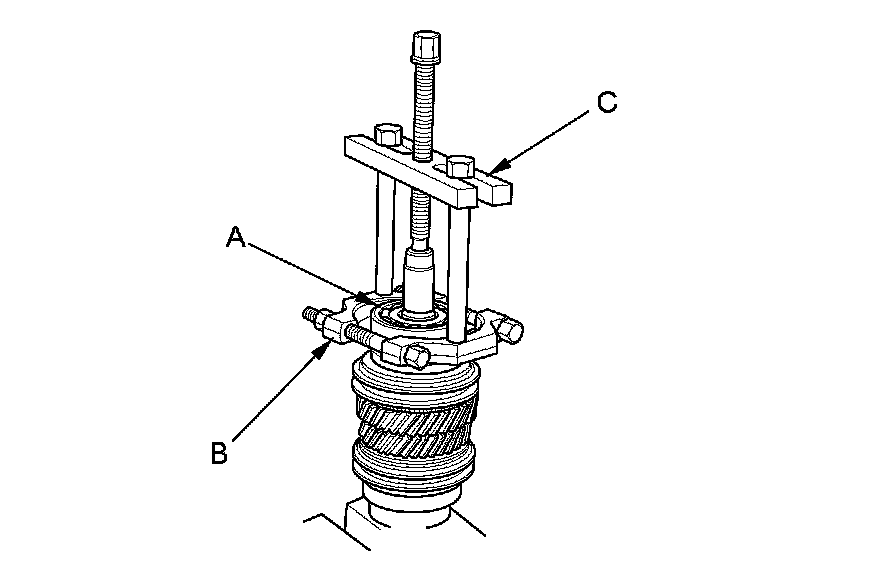 C
A
B