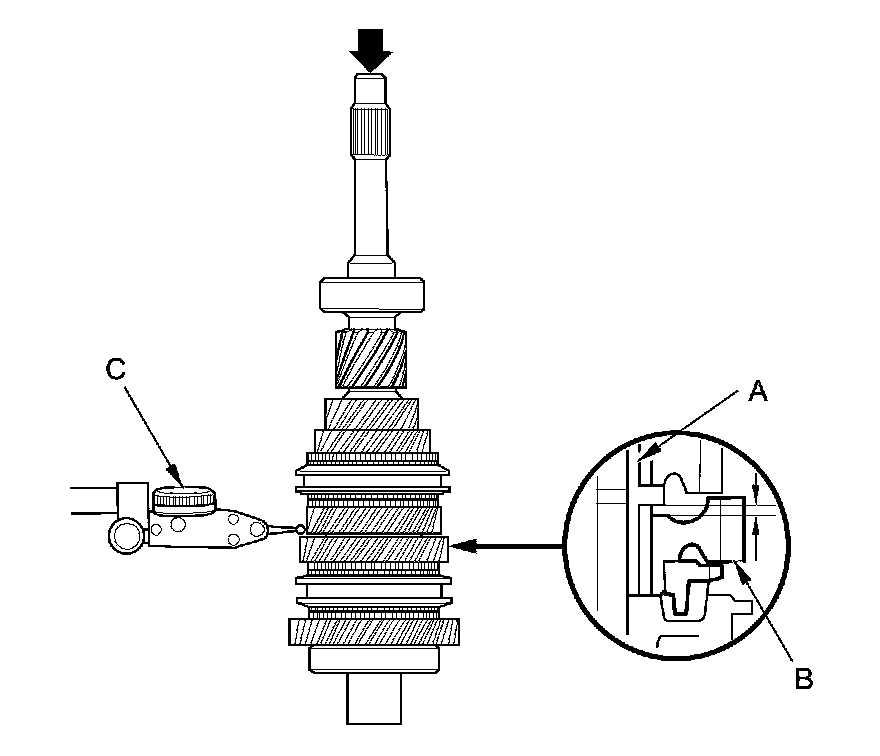 C
A
B