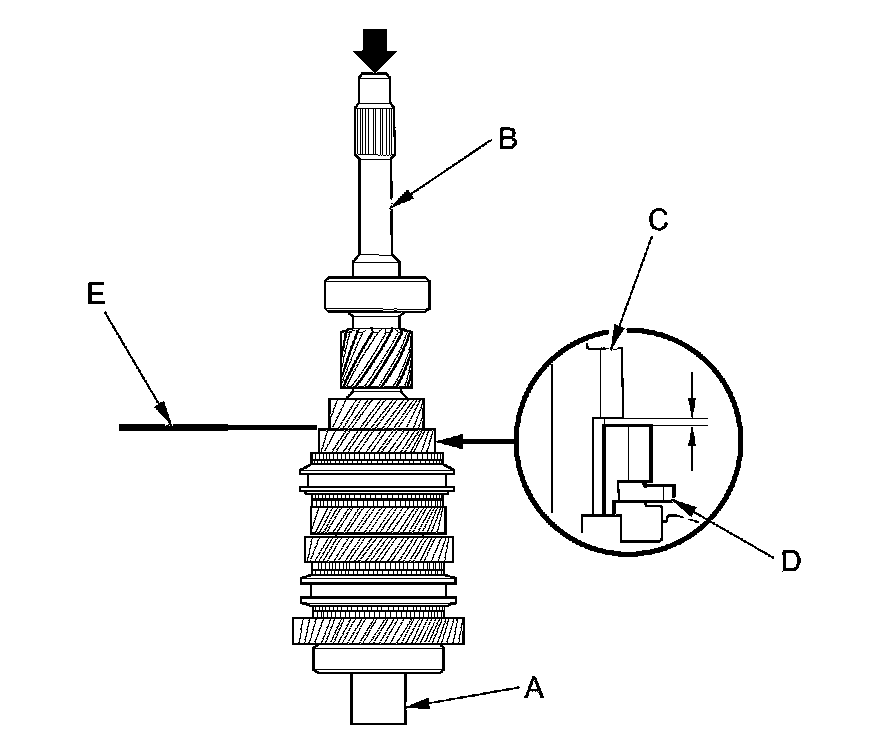 B
C
E
D
A