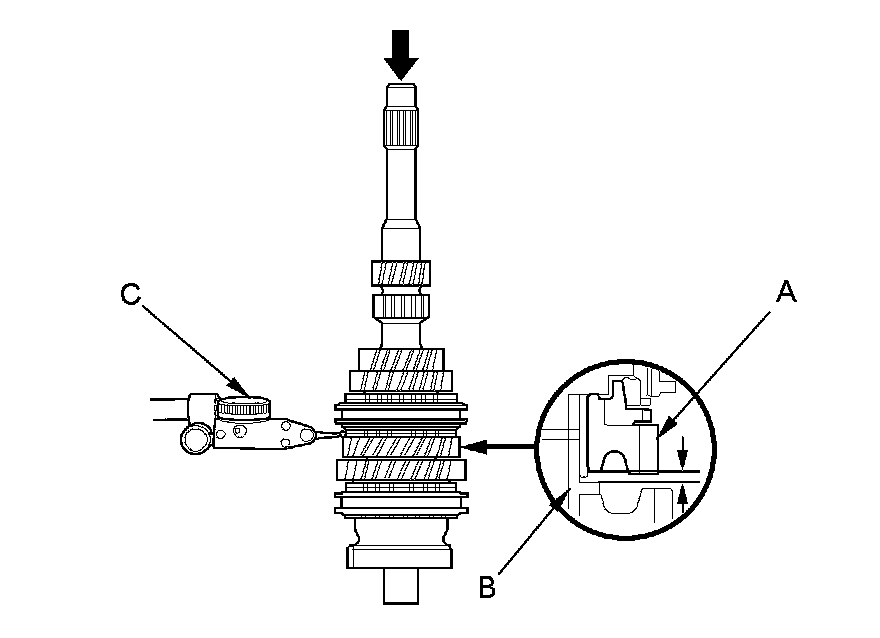 C
A
B