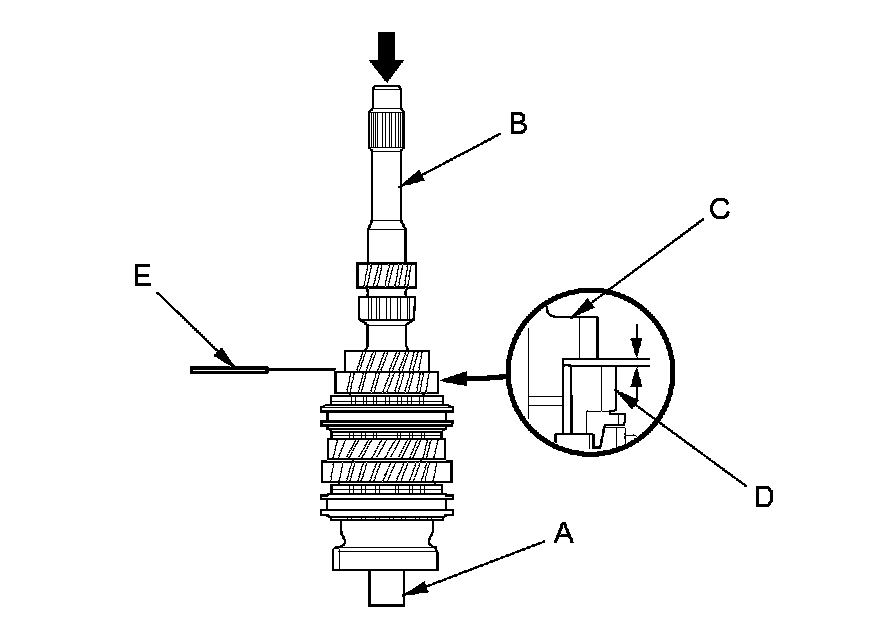 B
C
E
D
A