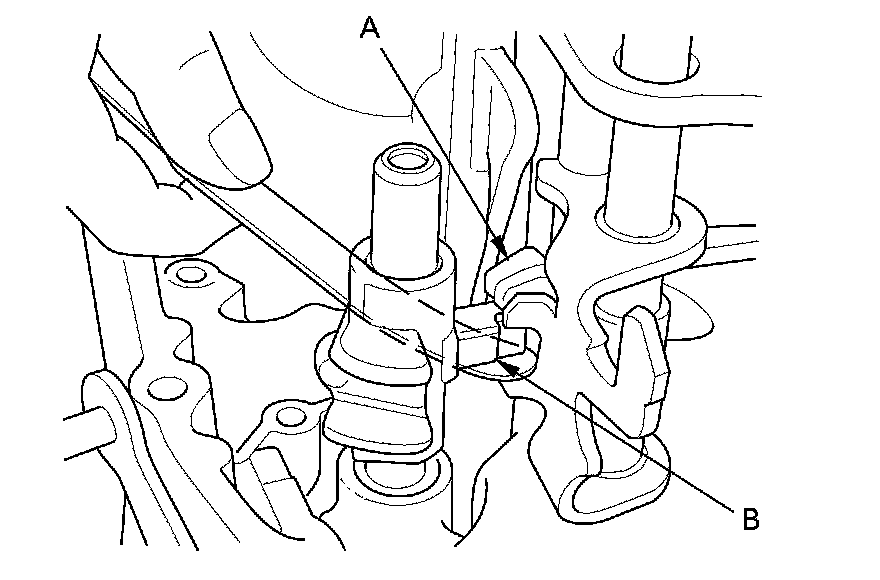 A

B