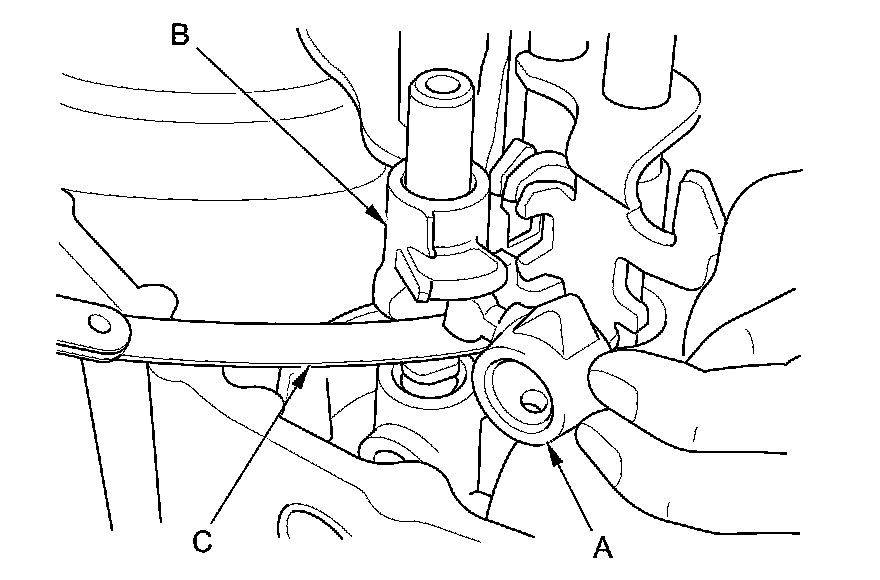 B
C
A