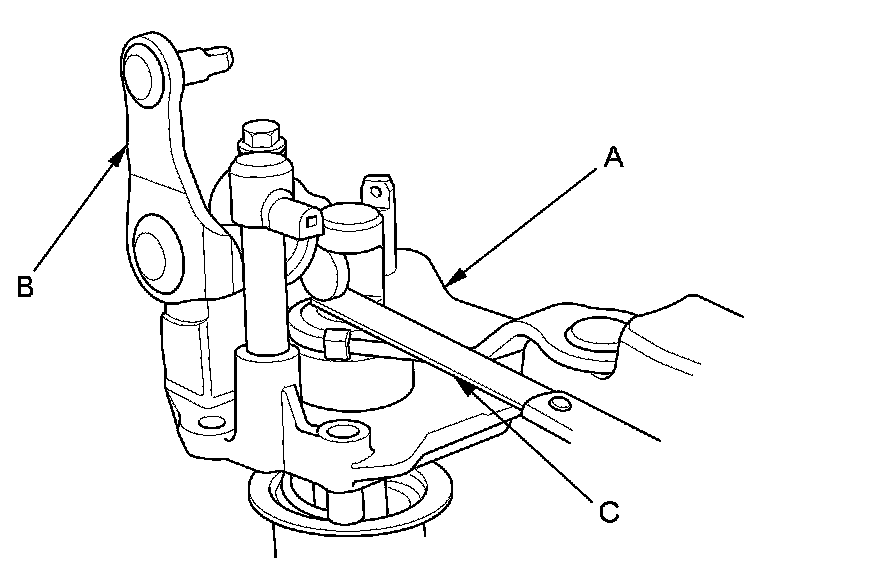 A

B

C