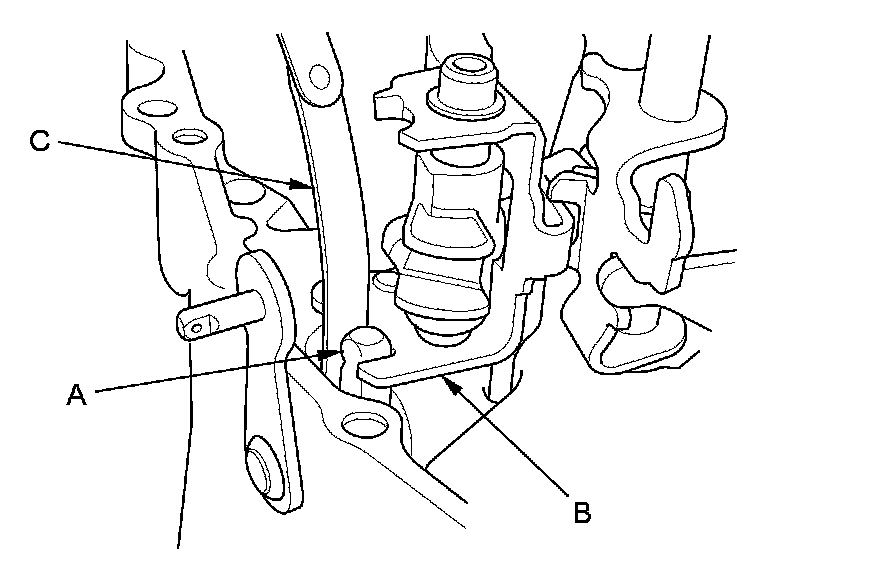 C

A

B