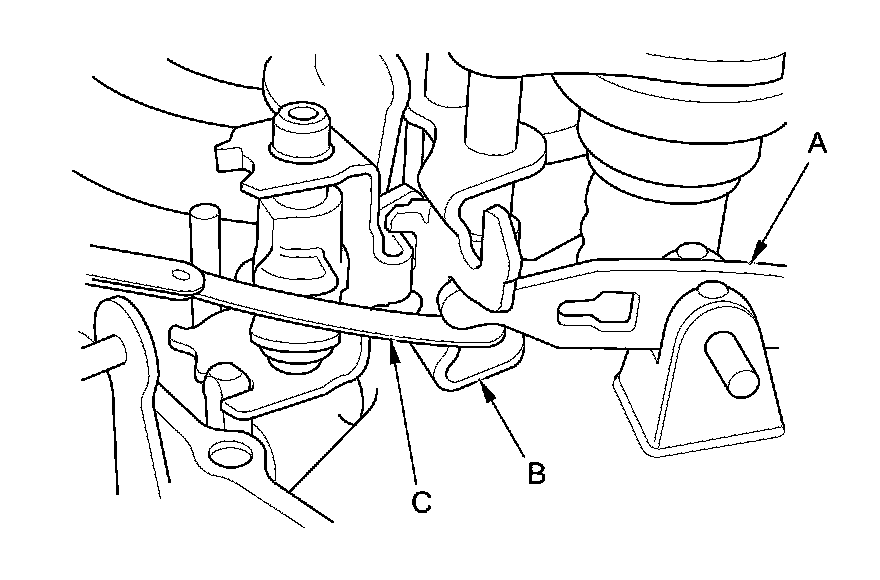 A
B
C