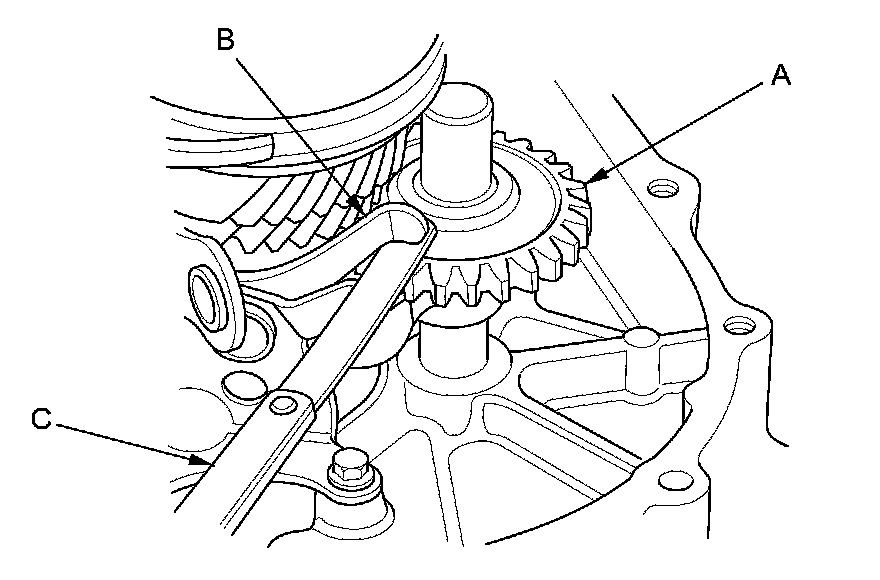 B
A
C