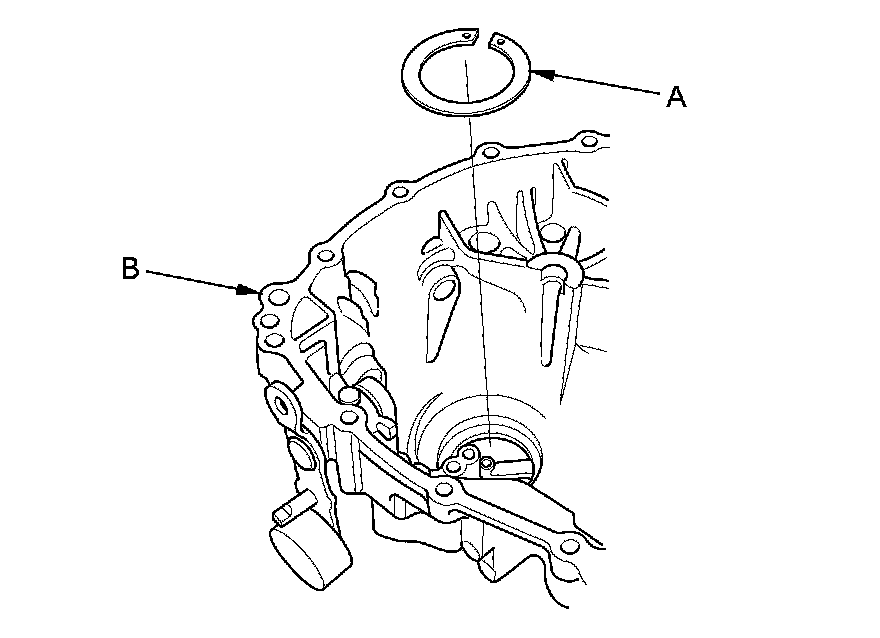 A

B