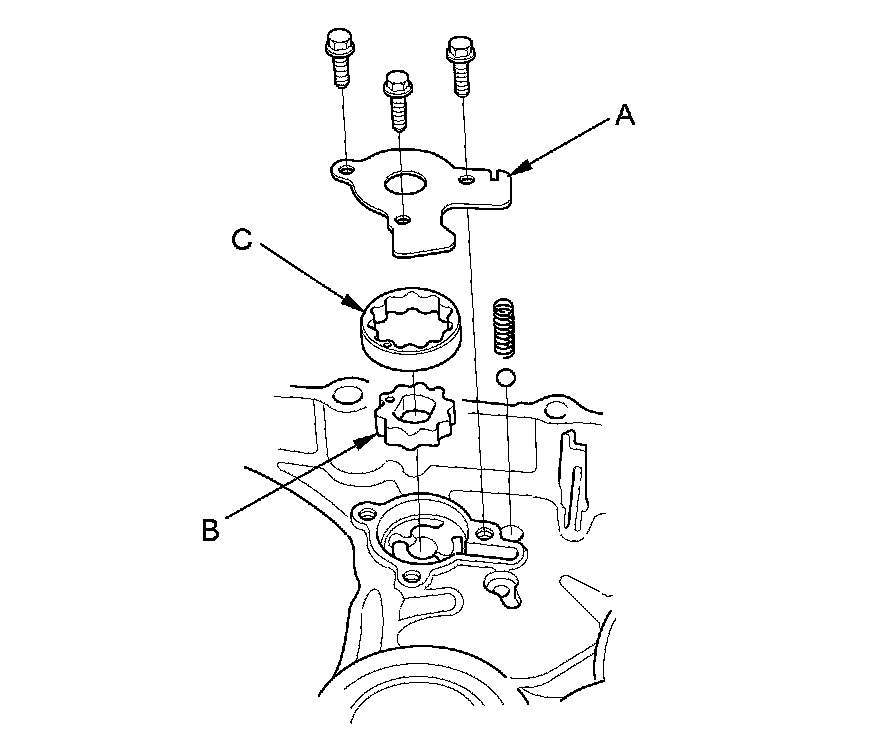 A
C
B