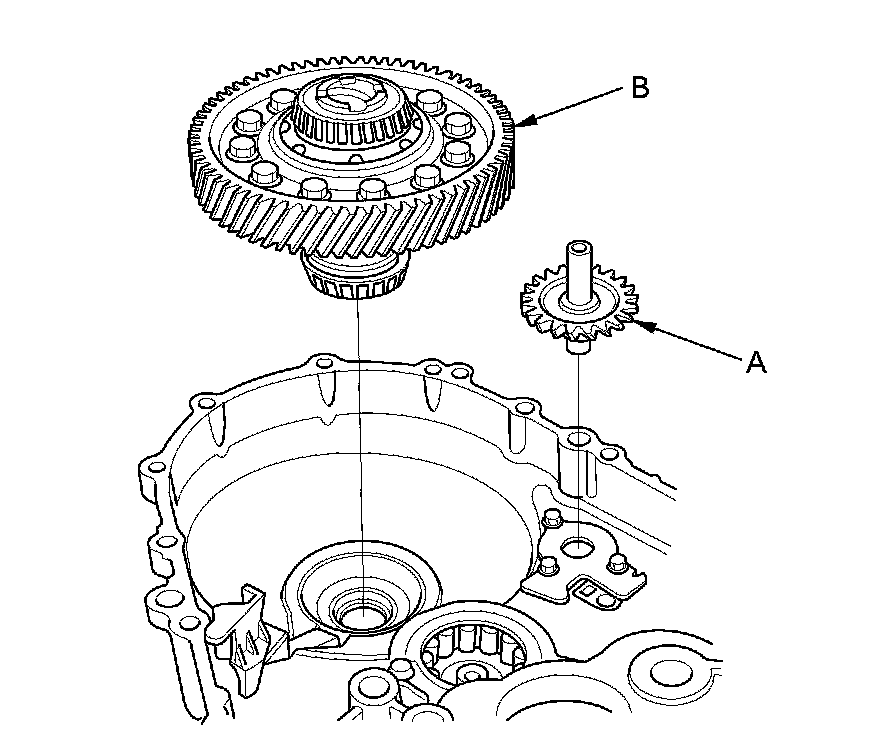 B

A