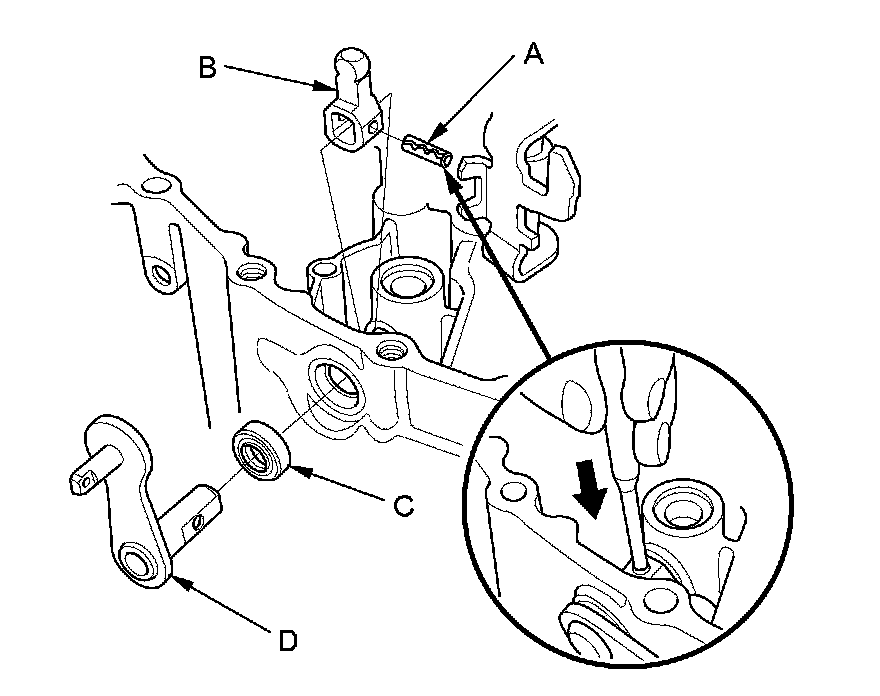 B
A
C
D