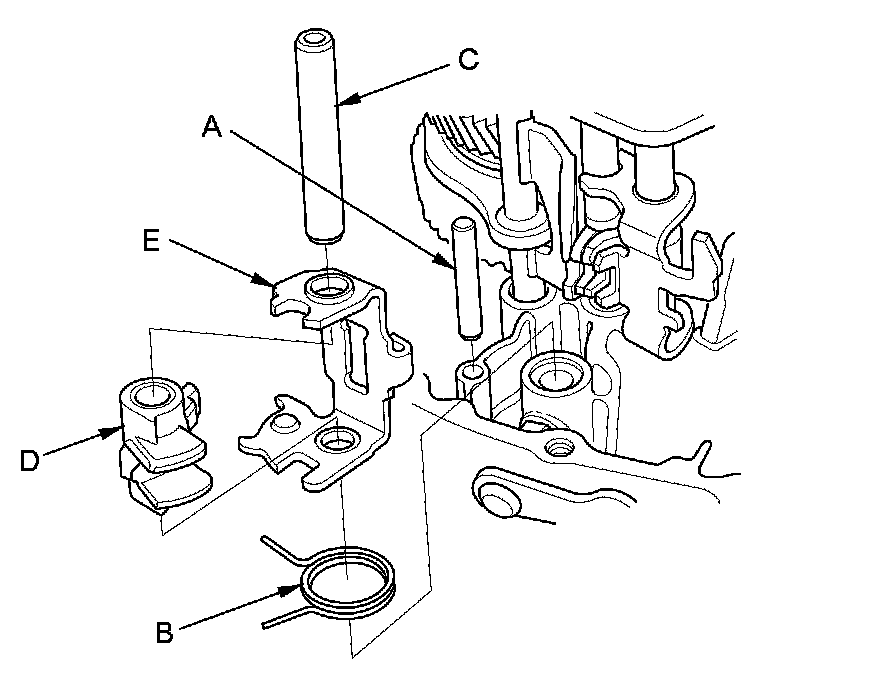 C
A
E
D
B