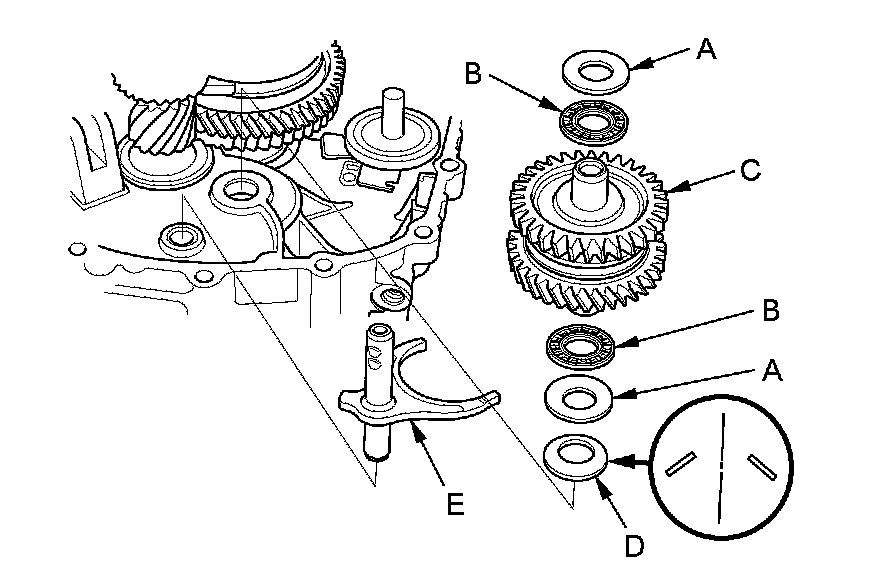 A
B
C
B
A
E
D