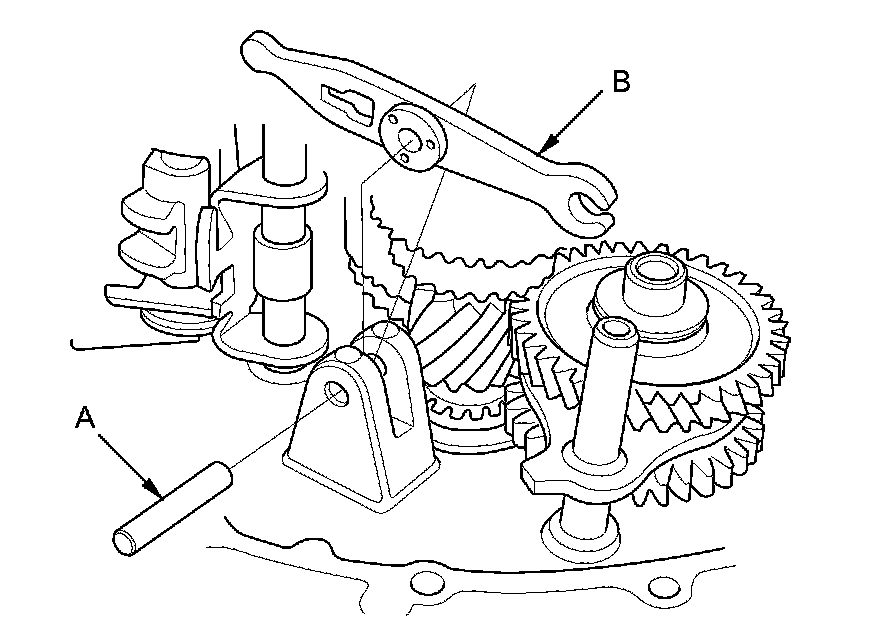 B

A